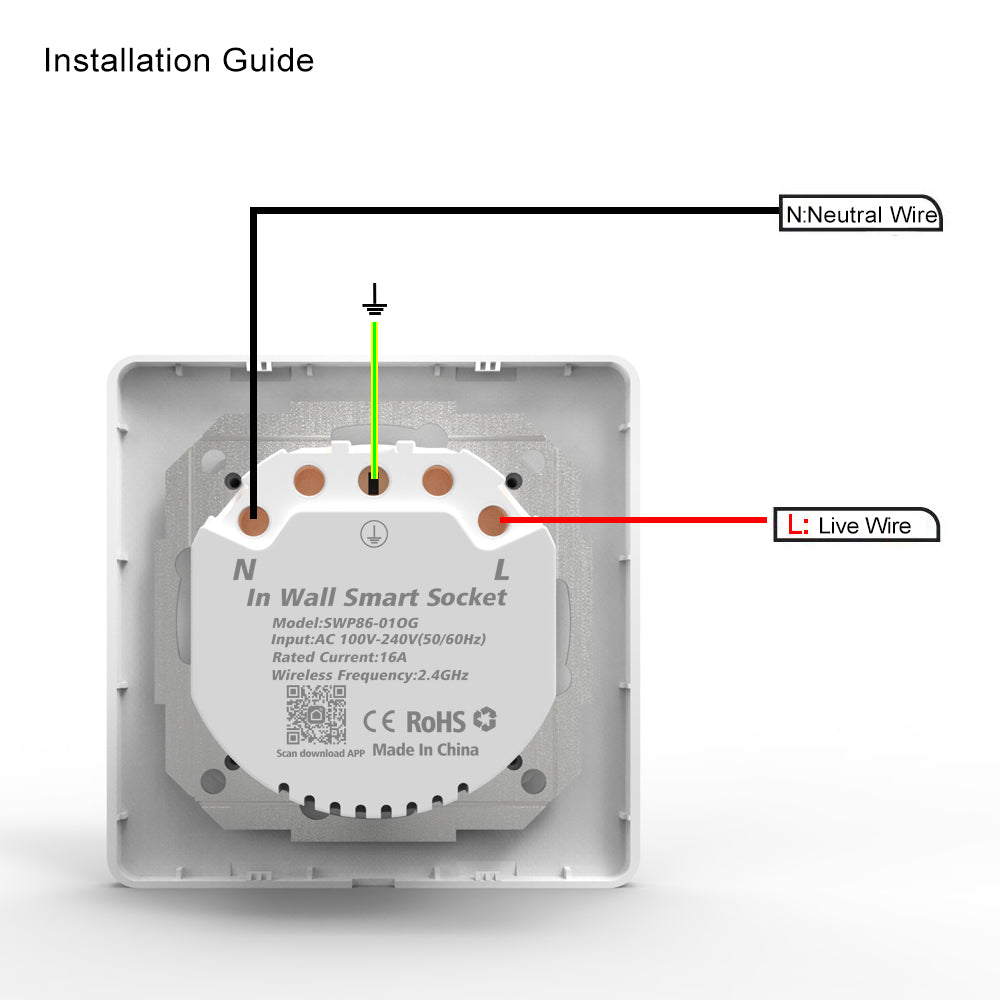 Installation Guide

N:Neutral Wire

L: Live Wire

N

L

In Wall Smart Socket
Model:SWP86-01OG
Input:AC 100V-240V(50/60Hz)
Rated Current:16A
Wireless Frequency:2.4GHz

Scan download APP

CE RoHS

Made In China